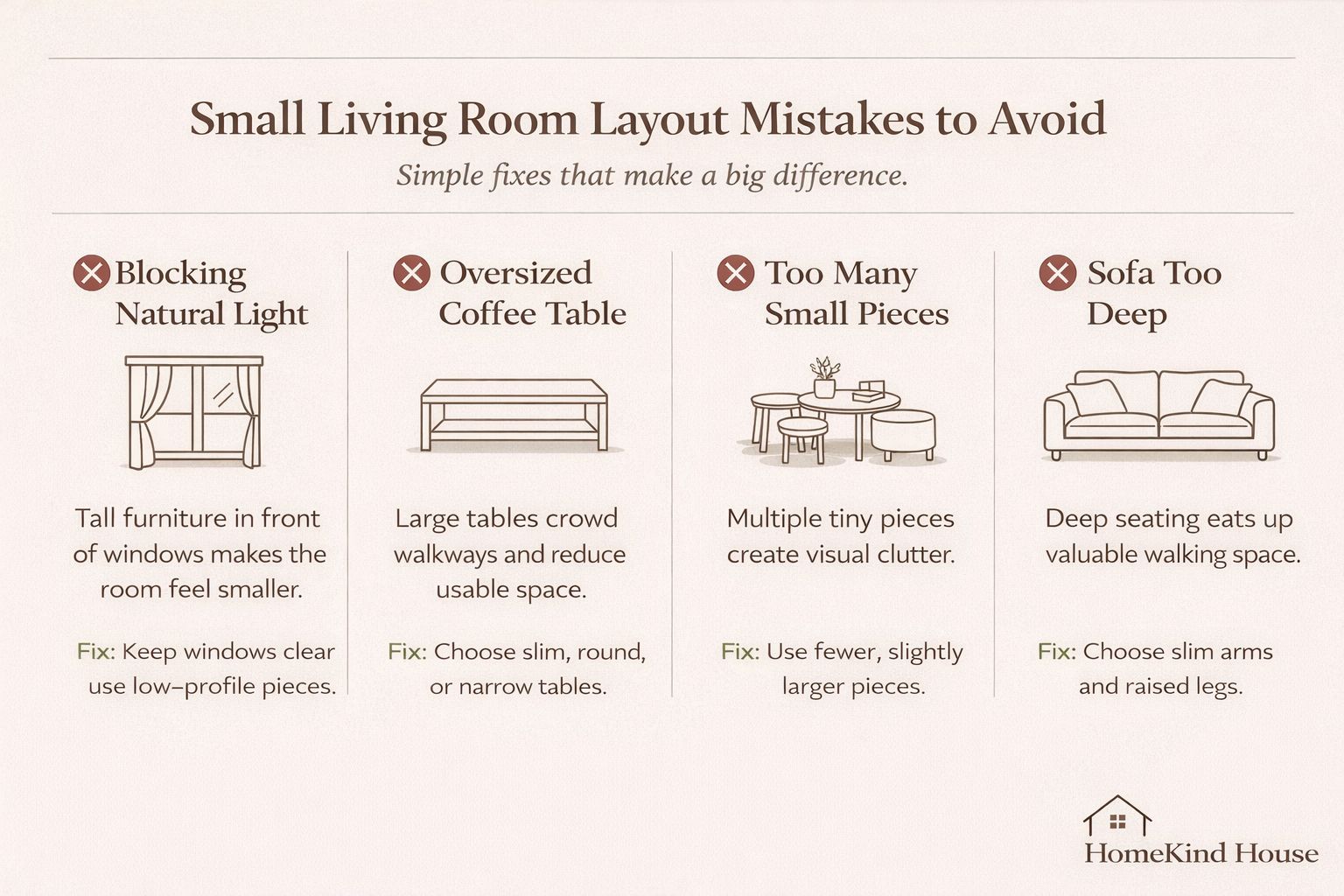 Small Living Room Layout Mistakes to Avoid

Simple fixes that make a big difference.

Blocking Natural Light

Tall furniture in front of windows makes the room feel smaller.

Fix: Keep windows clear use low–profile pieces.

Oversized Coffee Table

Large tables crowd walkways and reduce usable space.

Fix: Choose slim, round, or narrow tables.

Too Many Small Pieces

Multiple tiny pieces create visual clutter.

Fix: Use fewer, slightly larger pieces.

Sofa Too Deep

Deep seating eats up valuable walking space.

Fix: Choose slim arms and raised legs.

HomeKind House